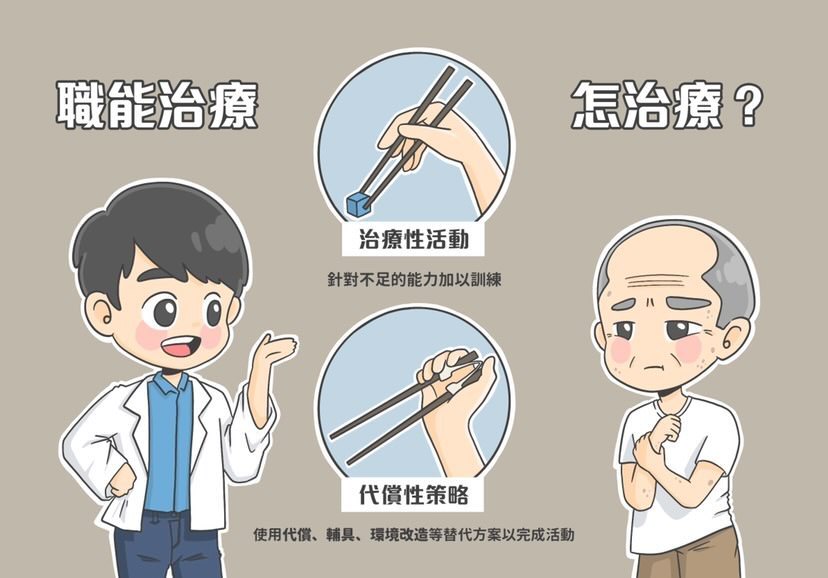 職能治療

怎治療？

治療性活動

針對不足的能力加以訓練

代償性策略

使用代償、輔具、環境改造等替代方案以完成活動